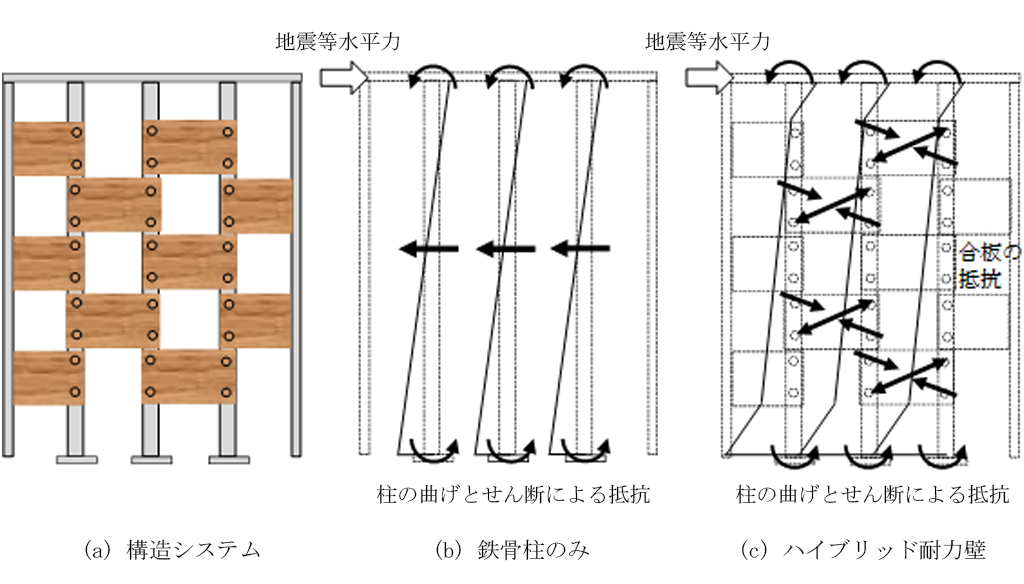 地震等水平力

地震等水平力

合板の抵抗

柱の曲げとせん断による抵抗

柱の曲げとせん断による抵抗

(a) 構造システム

(b) 鉄骨柱のみ

(c) ハイブリッド耐力壁